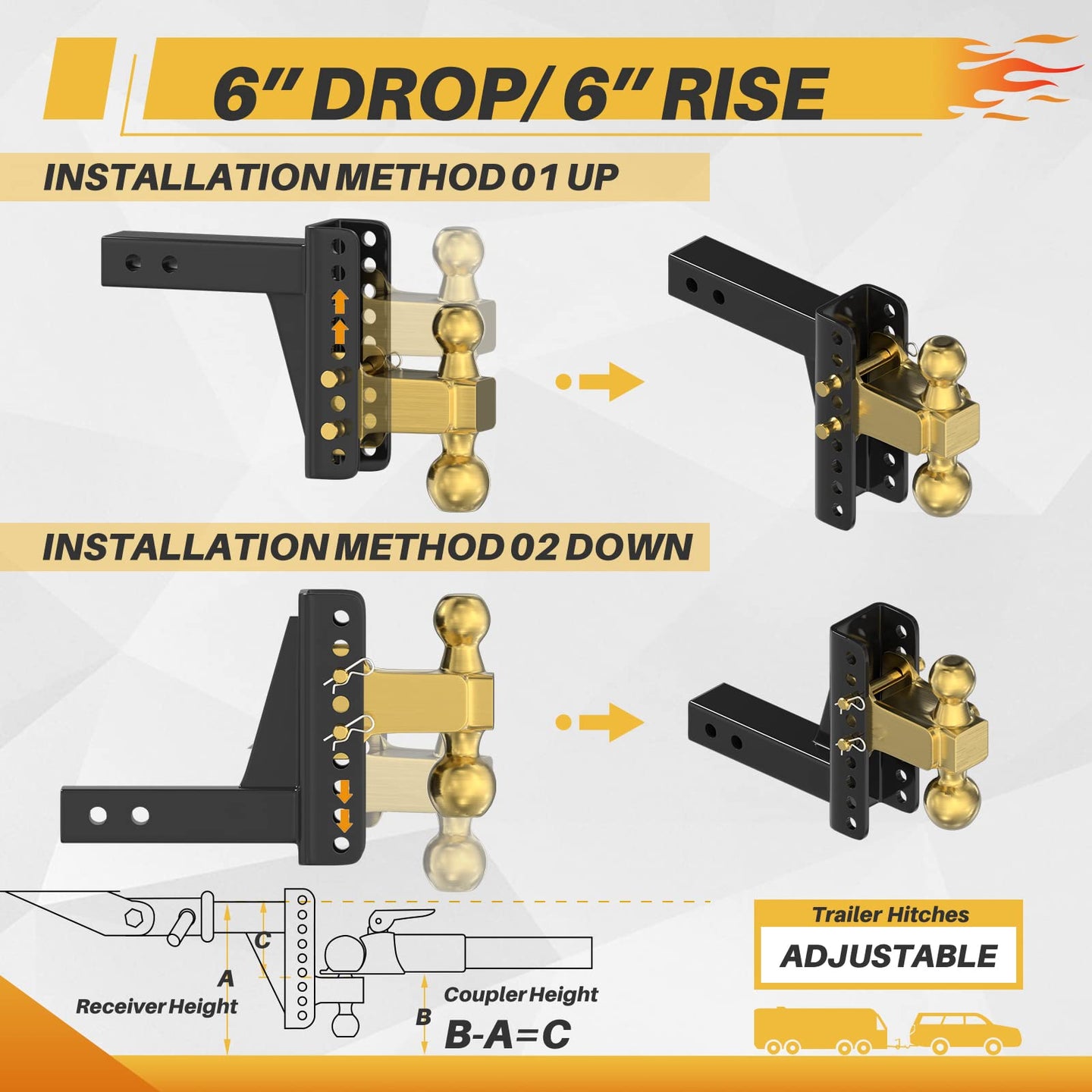 6" DROP/ 6" RISE

INSTALLATION METHOD 01 UP

INSTALLATION METHOD 02 DOWN

C

A

Receiver Height

B

Coupler Height

B-A=C

Trailer Hitches

ADJUSTABLE