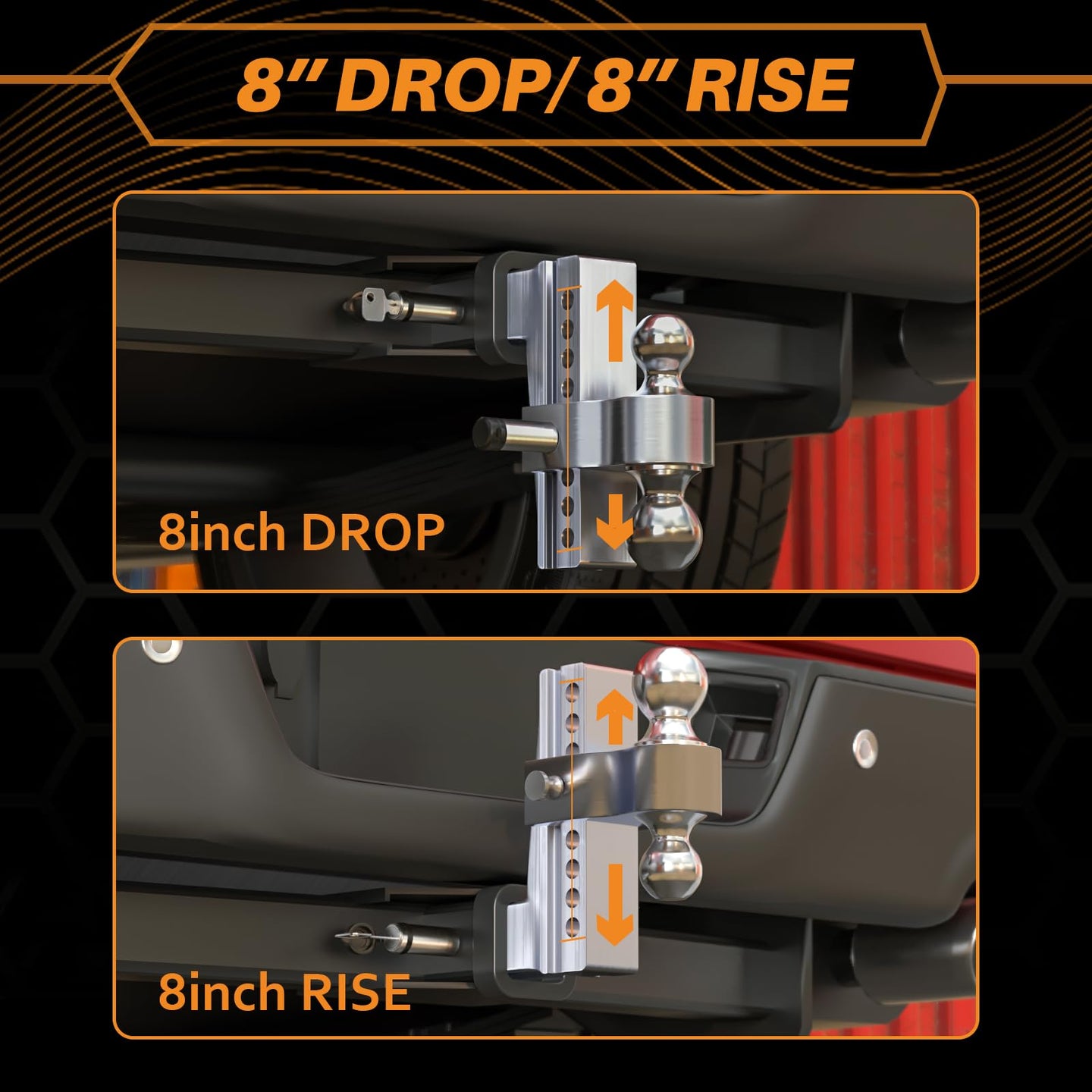 8" DROP/ 8" RISE

8inch DROP

8inch RISE