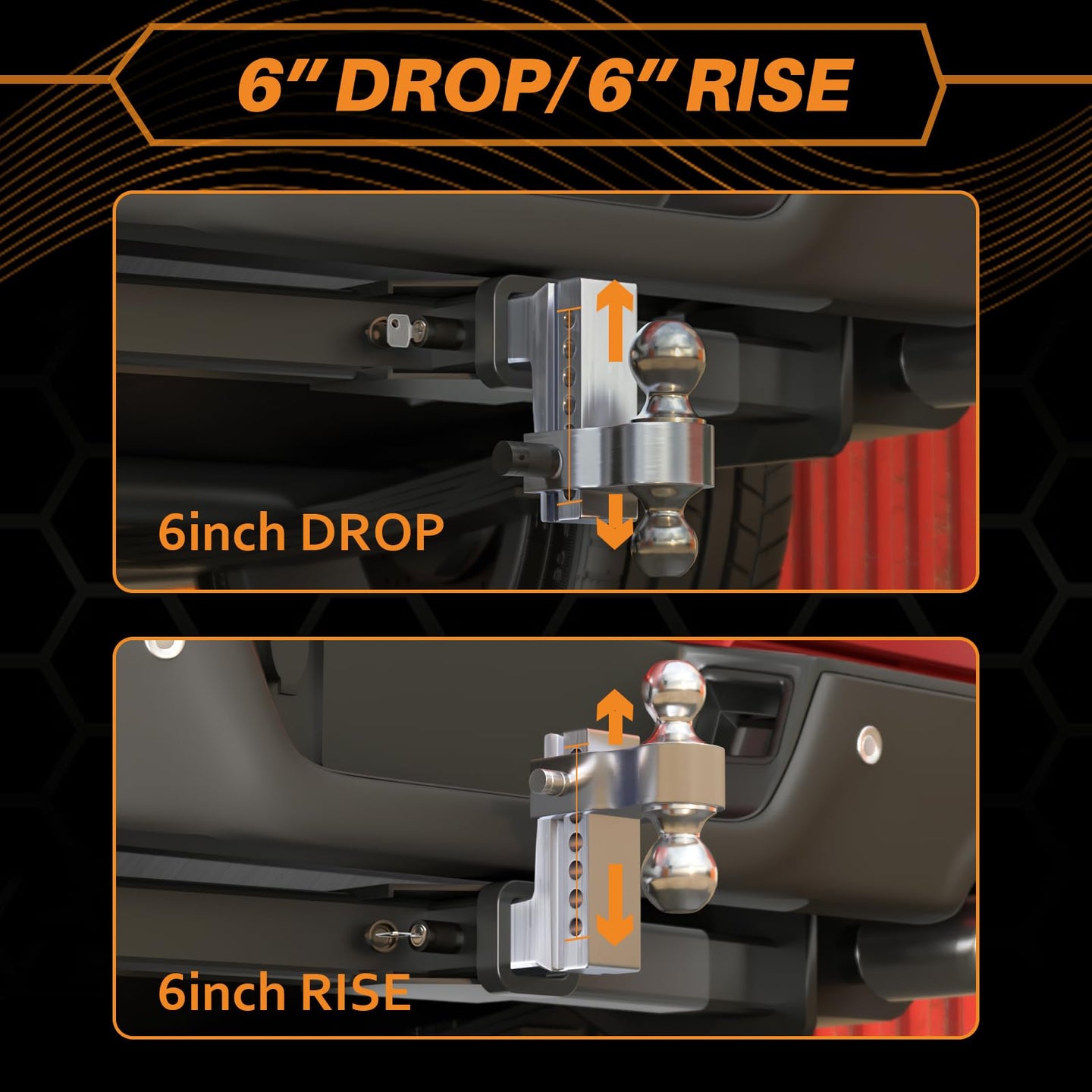 6" DROP/ 6" RISE

6inch DROP

6inch RISE